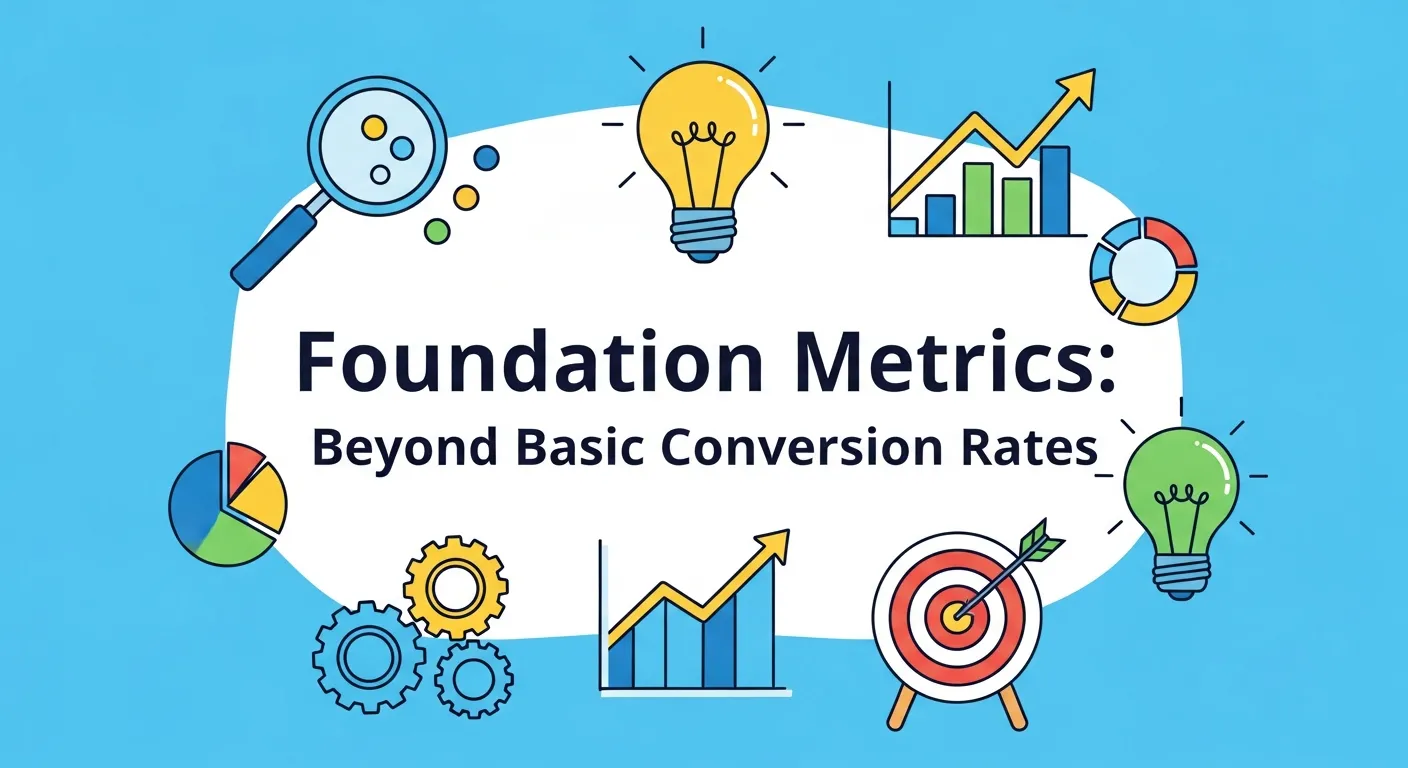 Foundation Metrics:
Beyond Basic Conversion Rates